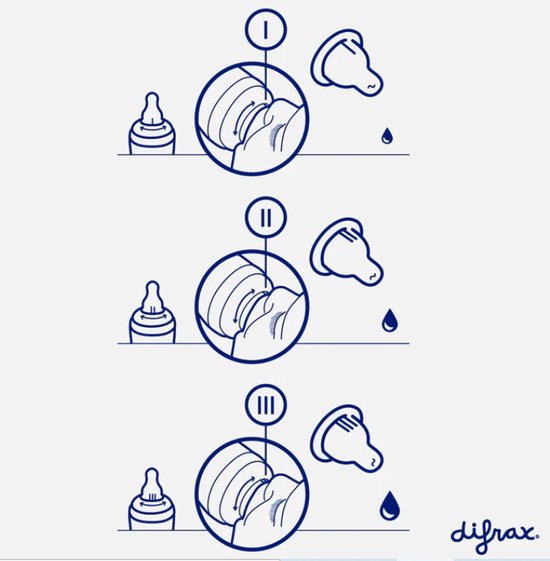 I

II

III

difrax.